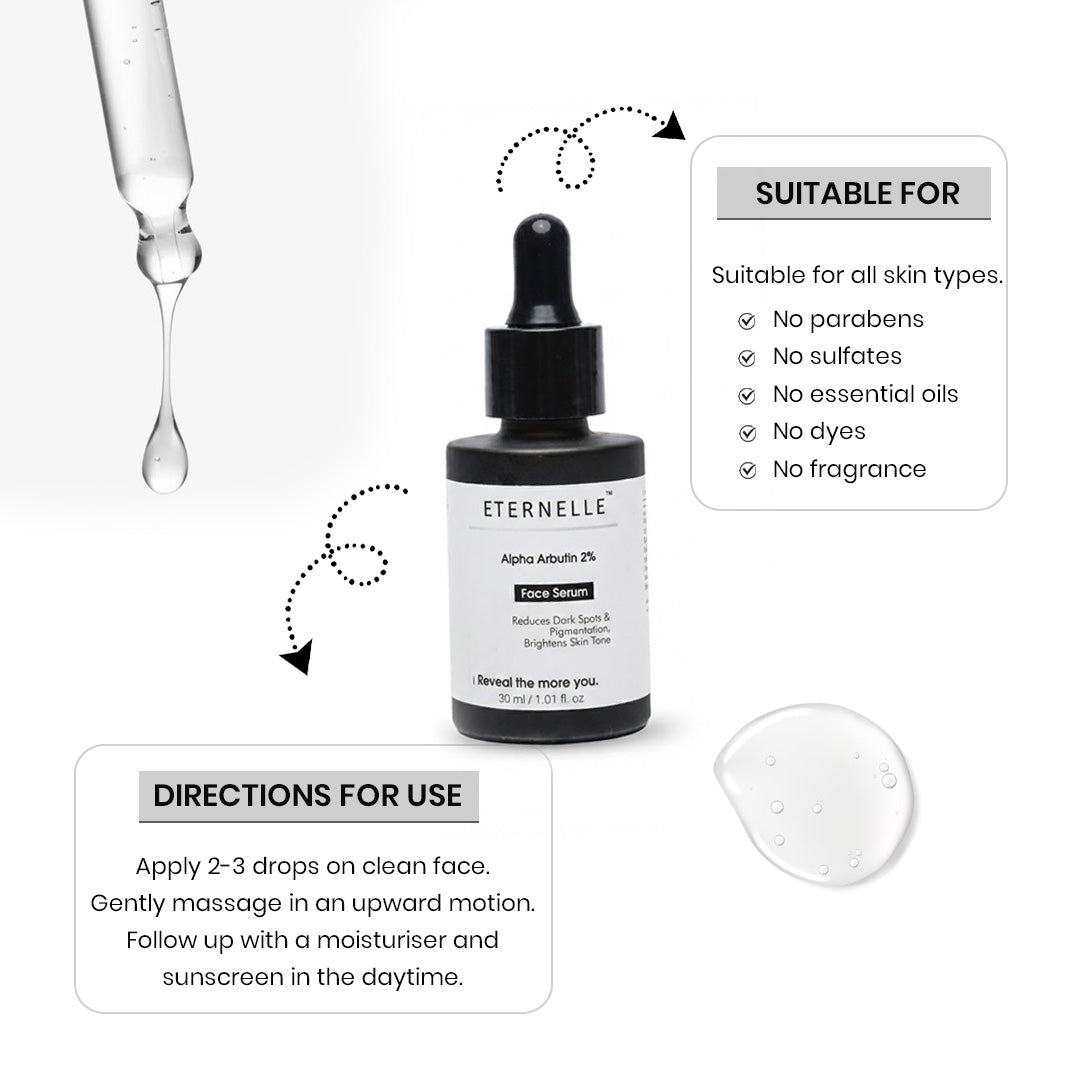 SUITABLE FOR

Suitable for all skin types.

No parabens
No sulfates
No essential oils
No dyes
No fragrance

ETERNELLE™

Alpha Arbutin 2%

Face Serum

Reduces Dark Spots & Pigmentation, Brightens Skin Tone

Reveal the more you.
30 ml / 1.01 fl. oz

DIRECTIONS FOR USE

Apply 2-3 drops on clean face. Gently massage in an upward motion. Follow up with a moisturiser and sunscreen in the daytime.